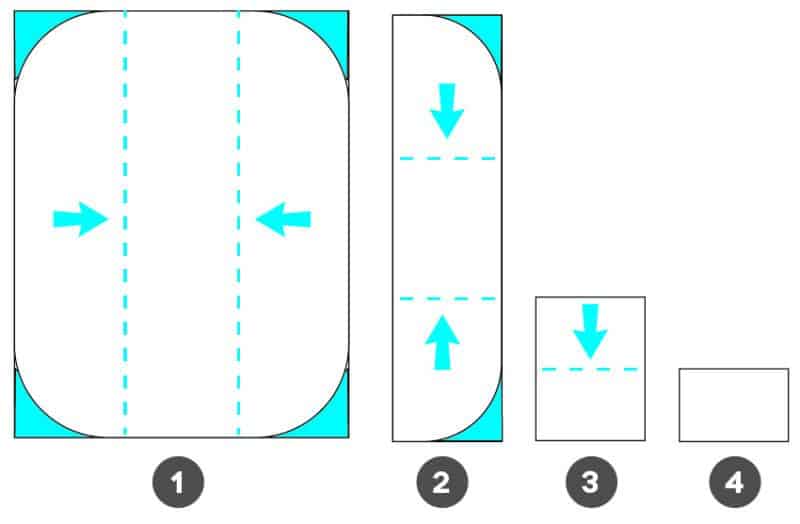 1

2

3

4